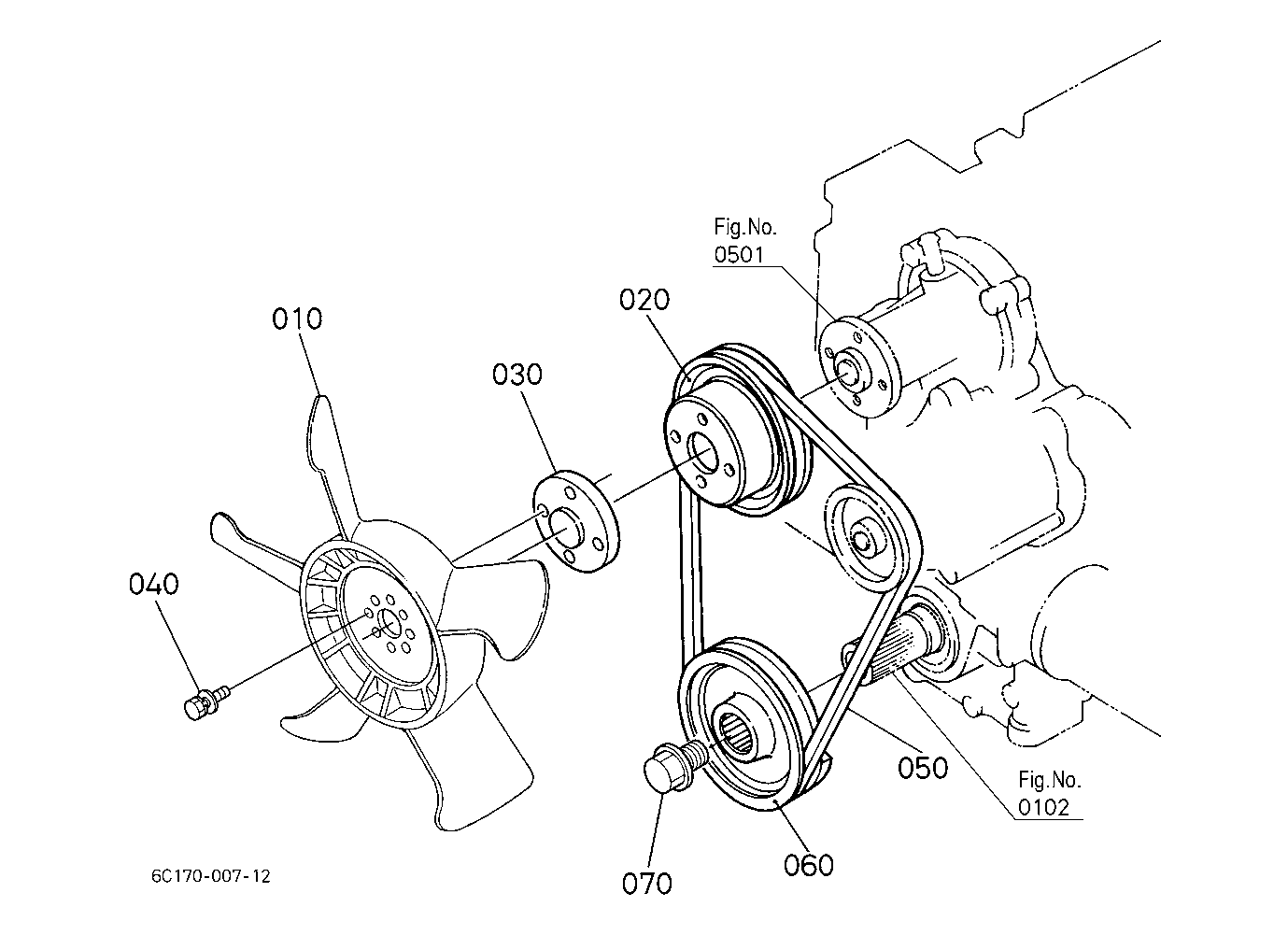 Fig.No. 0501

020

010

030

040

050

Fig.No. 0102

060

070

6C170-007-12